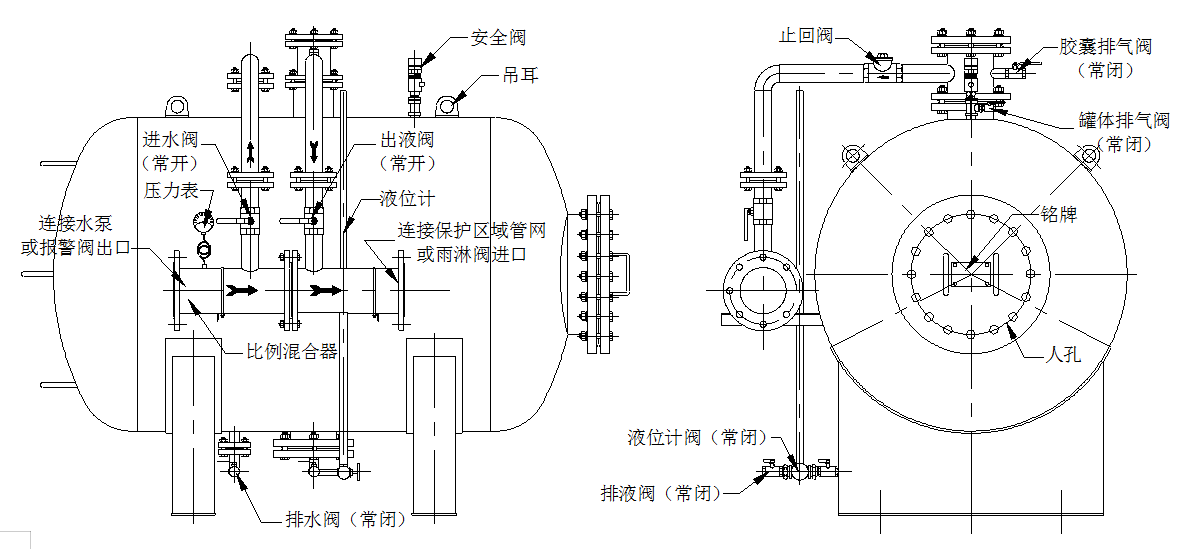 安全阀

吊耳

进水阀
（常开）

出液阀
（常开）

压力表

液位计

连接水泵
或报警阀出口

连接保护区域管网
或雨淋阀进口

比例混合器

排水阀（常闭）

止回阀

胶囊排气阀
（常闭）

罐体排气阀
（常闭）

铭牌

人孔

液位计阀（常闭）

排液阀（常闭）